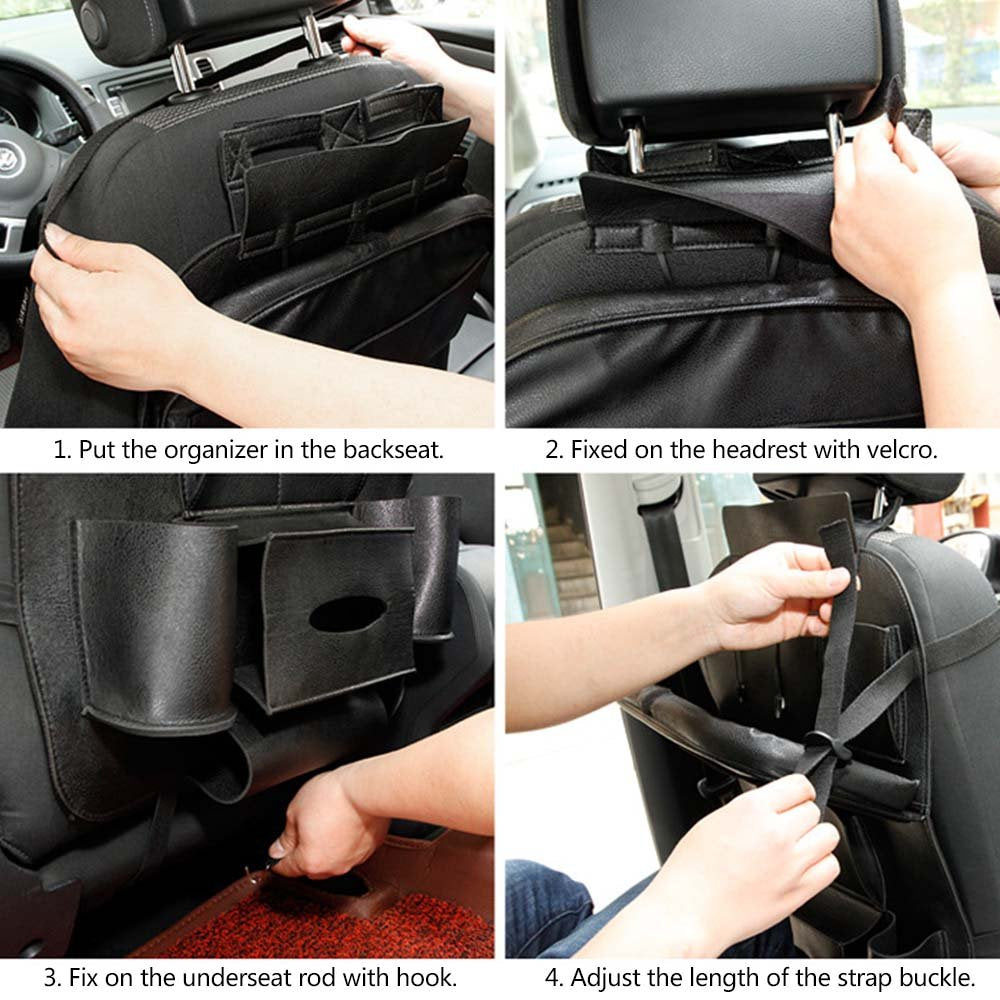 1. Put the organizer in the backseat.

2. Fixed on the headrest with velcro.

3. Fix on the underseat rod with hook.

4. Adjust the length of the strap buckle.