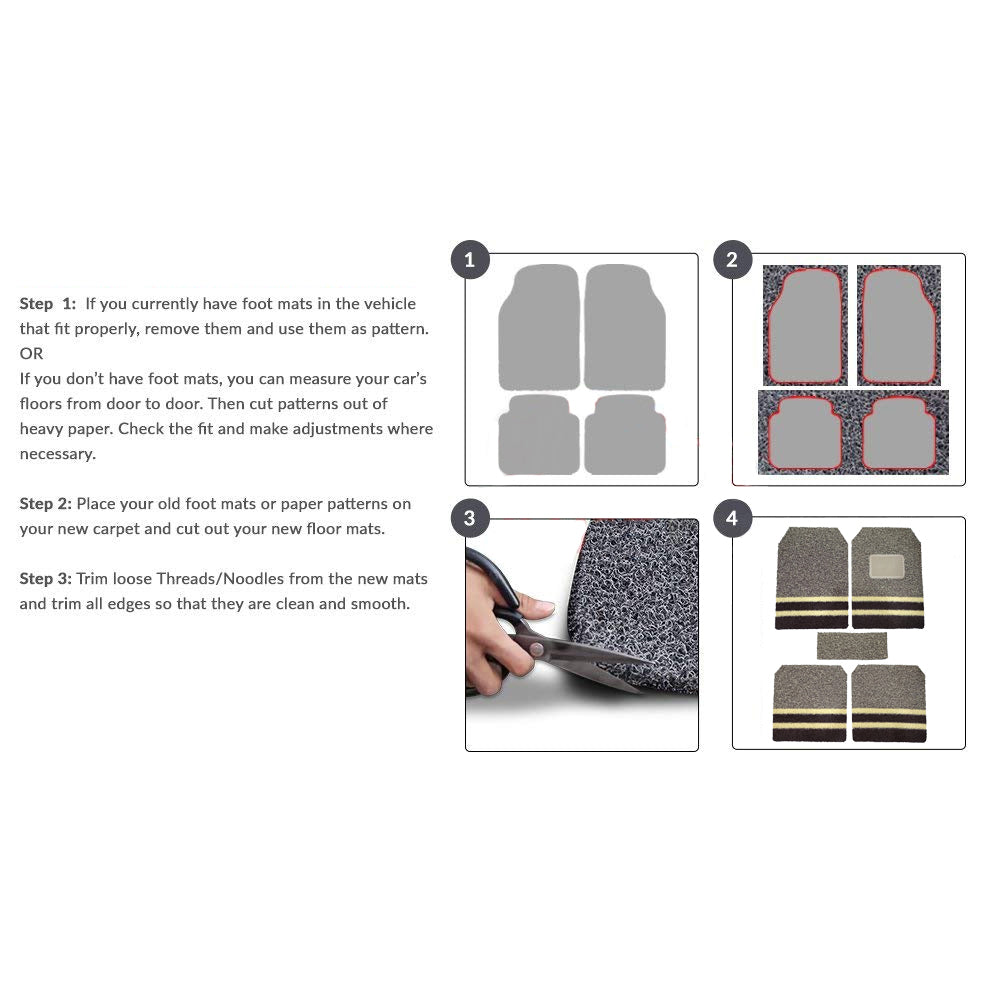 Step 1: If you currently have foot mats in the vehicle that fit properly, remove them and use them as pattern.
OR
If you don't have foot mats, you can measure your car's floors from door to door. Then cut patterns out of heavy paper. Check the fit and make adjustments where necessary.

Step 2: Place your old foot mats or paper patterns on your new carpet and cut out your new floor mats.

Step 3: Trim loose Threads/Noodles from the new mats and trim all edges so that they are clean and smooth.

1

2

3

4