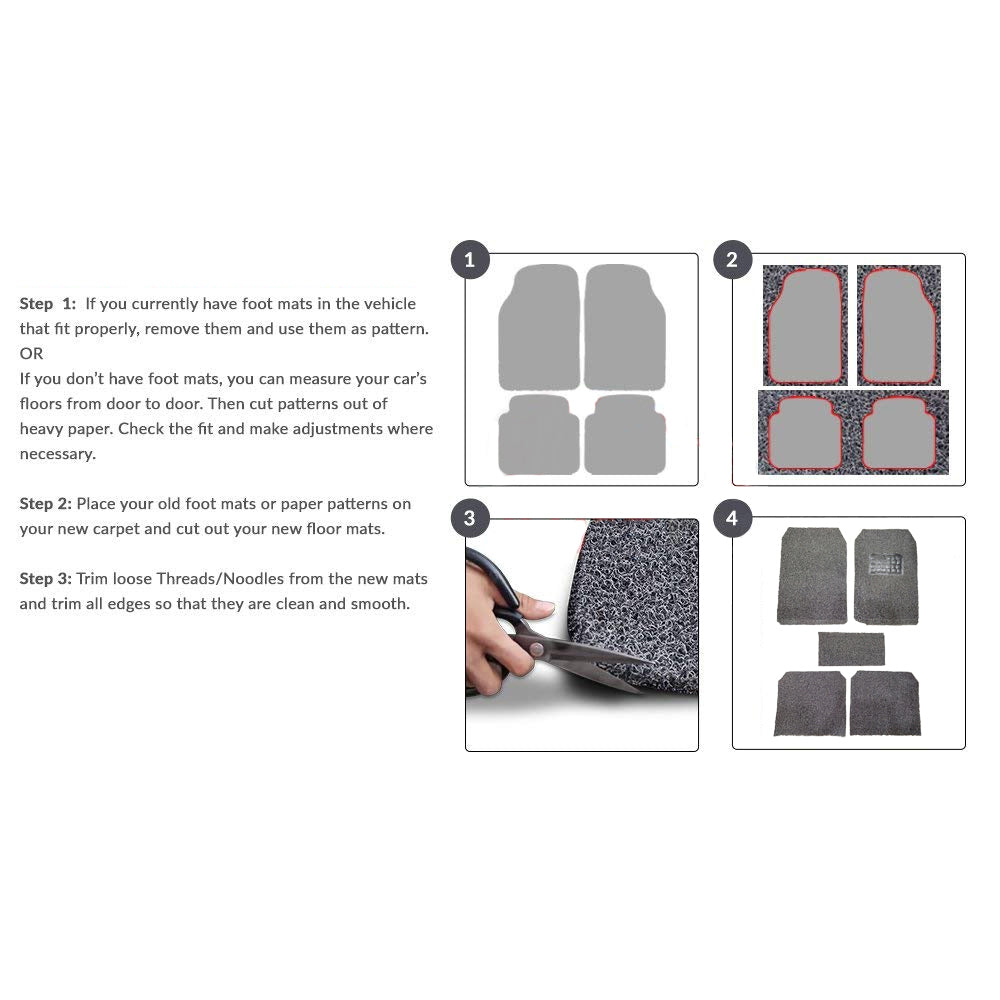 Step 1: If you currently have foot mats in the vehicle that fit properly, remove them and use them as pattern.
OR
If you don't have foot mats, you can measure your car's floors from door to door. Then cut patterns out of heavy paper. Check the fit and make adjustments where necessary.

Step 2: Place your old foot mats or paper patterns on your new carpet and cut out your new floor mats.

Step 3: Trim loose Threads/Noodles from the new mats and trim all edges so that they are clean and smooth.

1

2

3

4