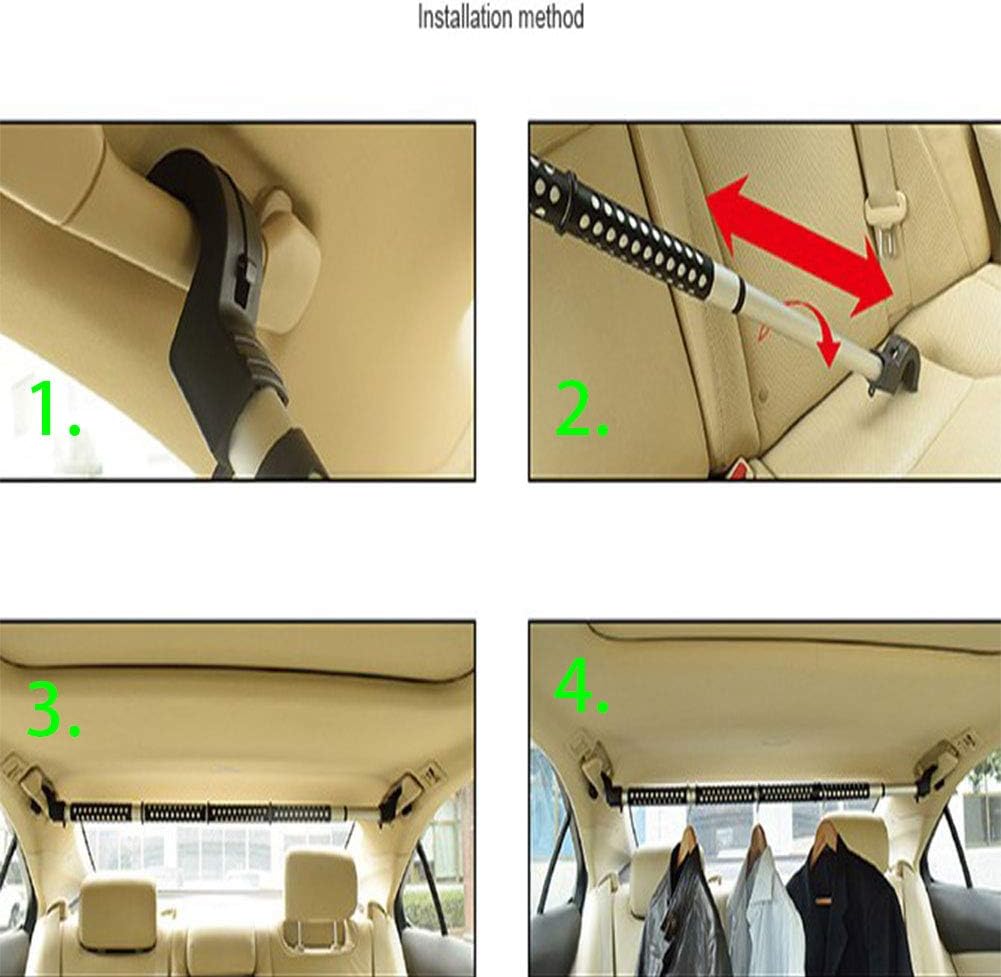 Installation method

1.

2.

3.

4.