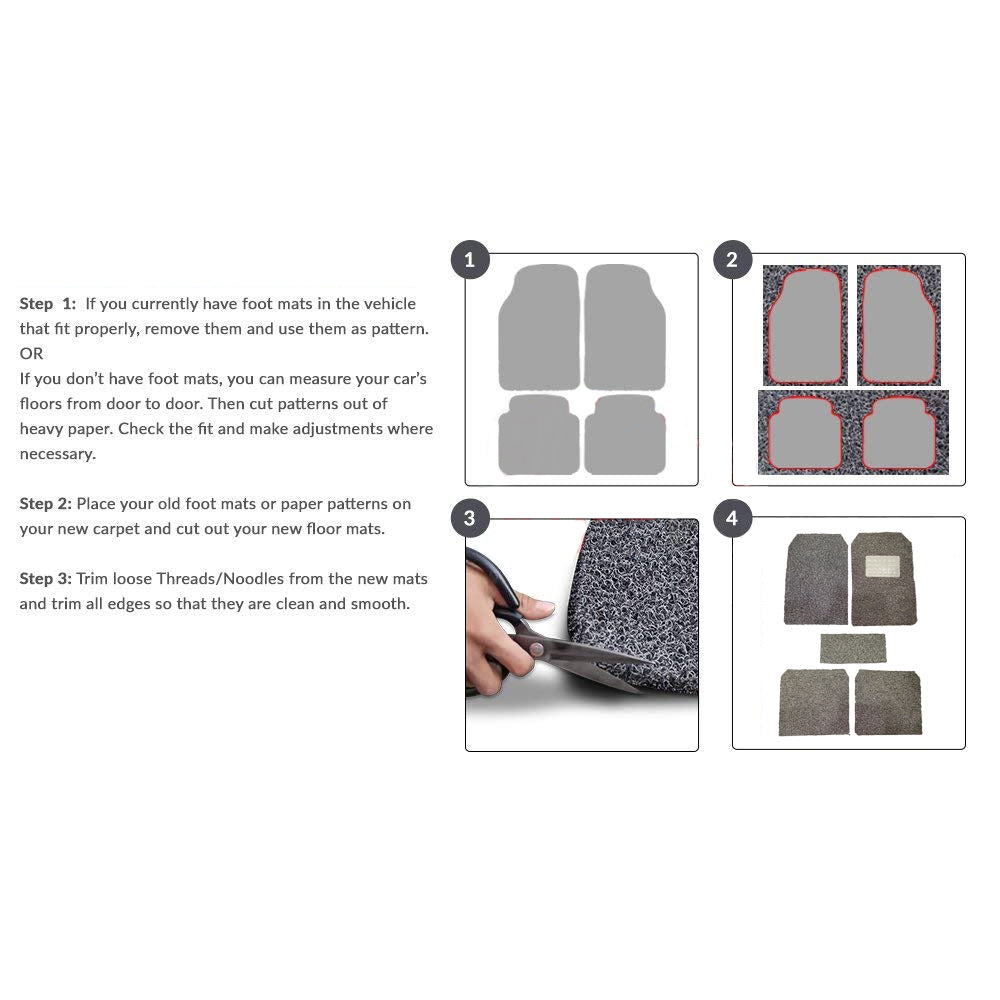 Step 1: If you currently have foot mats in the vehicle that fit properly, remove them and use them as pattern.
OR
If you don't have foot mats, you can measure your car's floors from door to door. Then cut patterns out of heavy paper. Check the fit and make adjustments where necessary.

Step 2: Place your old foot mats or paper patterns on your new carpet and cut out your new floor mats.

Step 3: Trim loose Threads/Noodles from the new mats and trim all edges so that they are clean and smooth.

1

2

3

4