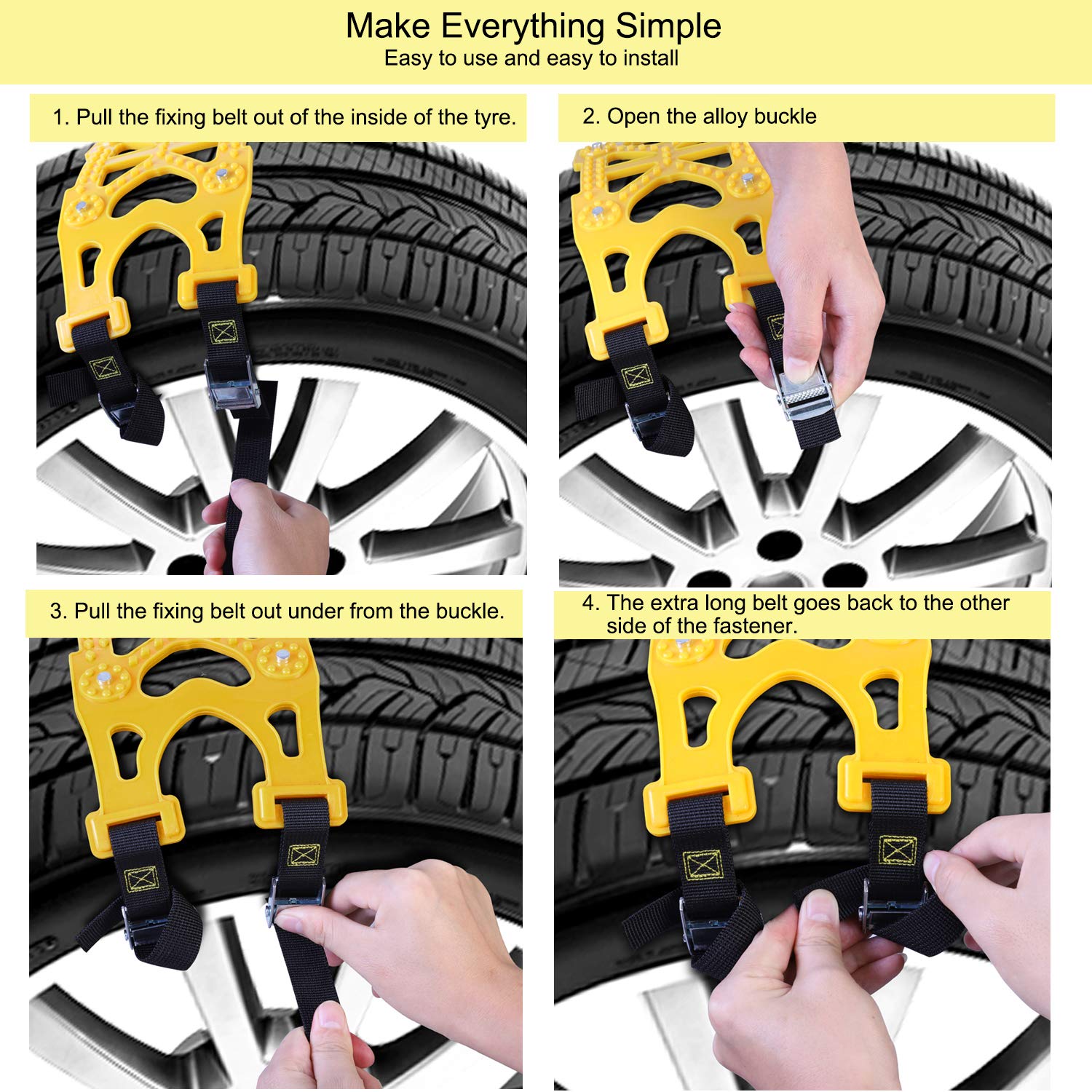 Make Everything Simple
Easy to use and easy to install

1. Pull the fixing belt out of the inside of the tyre.

2. Open the alloy buckle

3. Pull the fixing belt out under from the buckle.

4. The extra long belt goes back to the other side of the fastener.