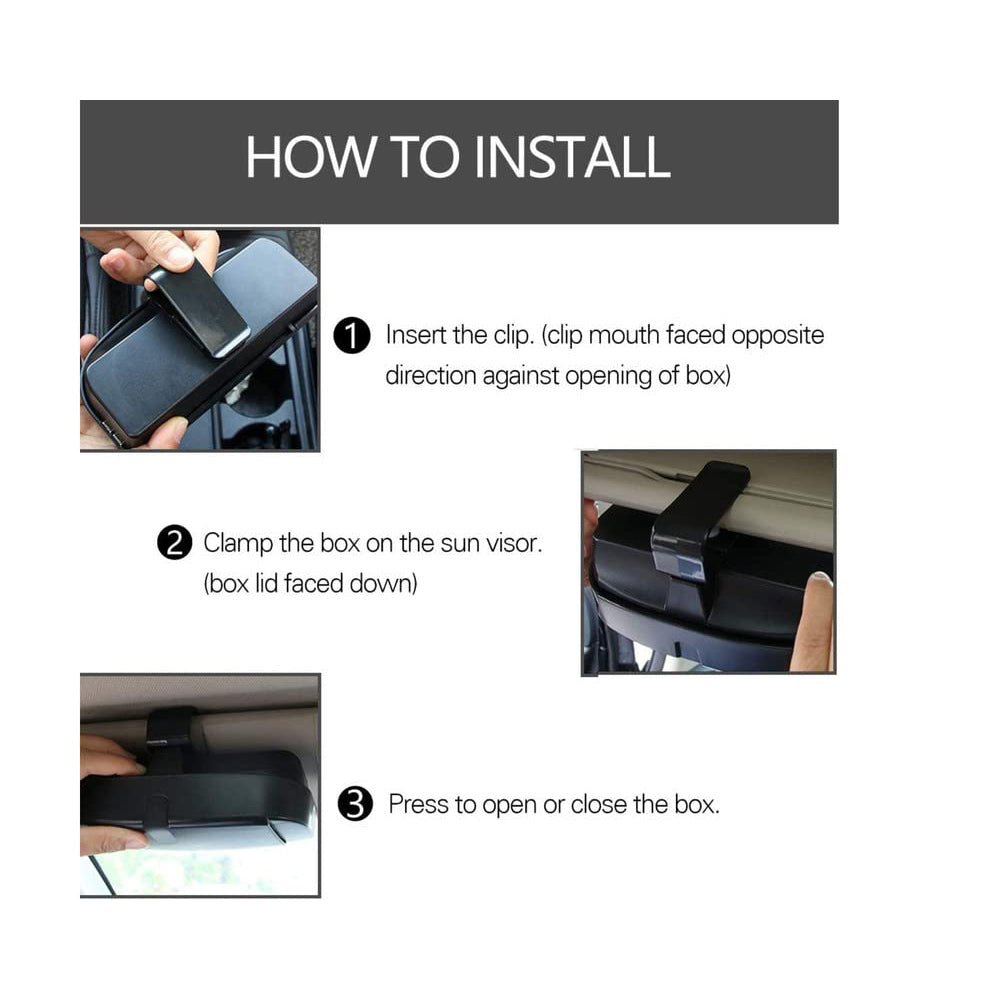 HOW TO INSTALL

1 Insert the clip. (clip mouth faced opposite direction against opening of box)

2 Clamp the box on the sun visor. (box lid faced down)

3 Press to open or close the box.