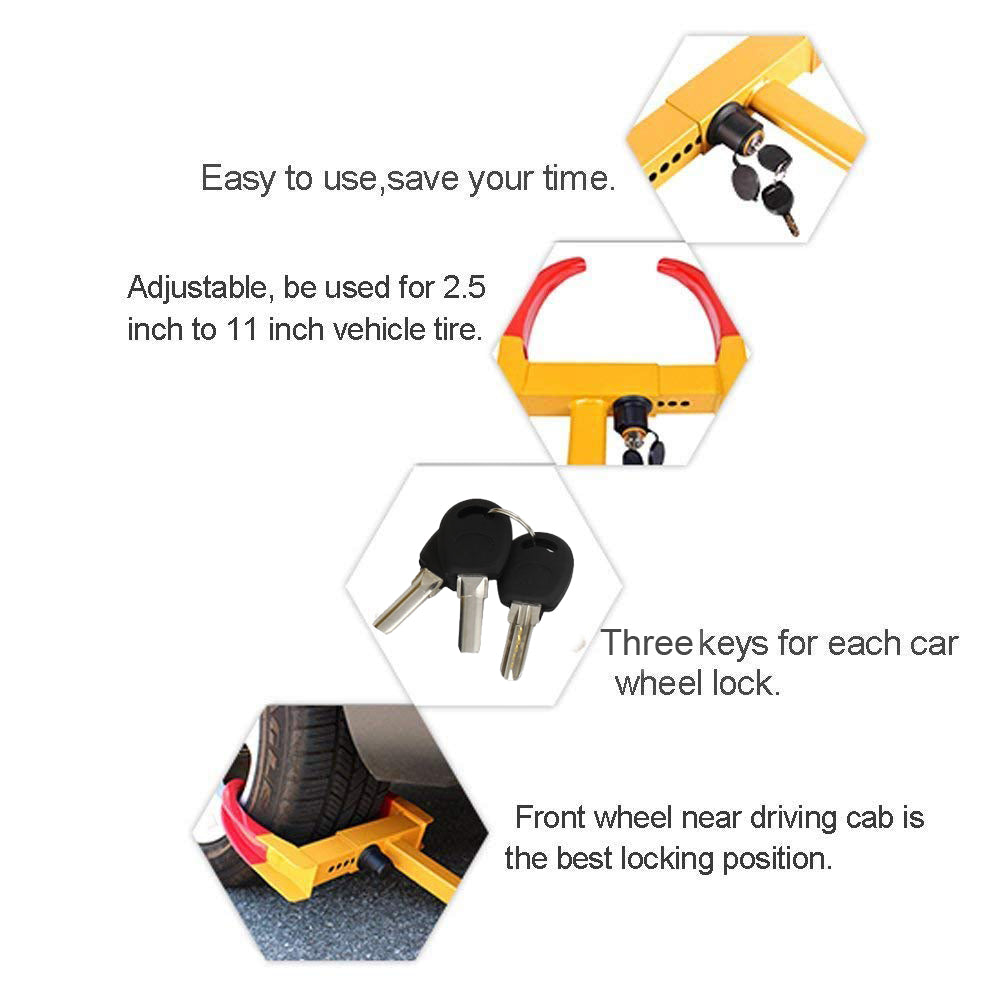 Easy to use,save your time.

Adjustable, be used for 2.5 inch to 11 inch vehicle tire.

Three keys for each car wheel lock.

Front wheel near driving cab is the best locking position.