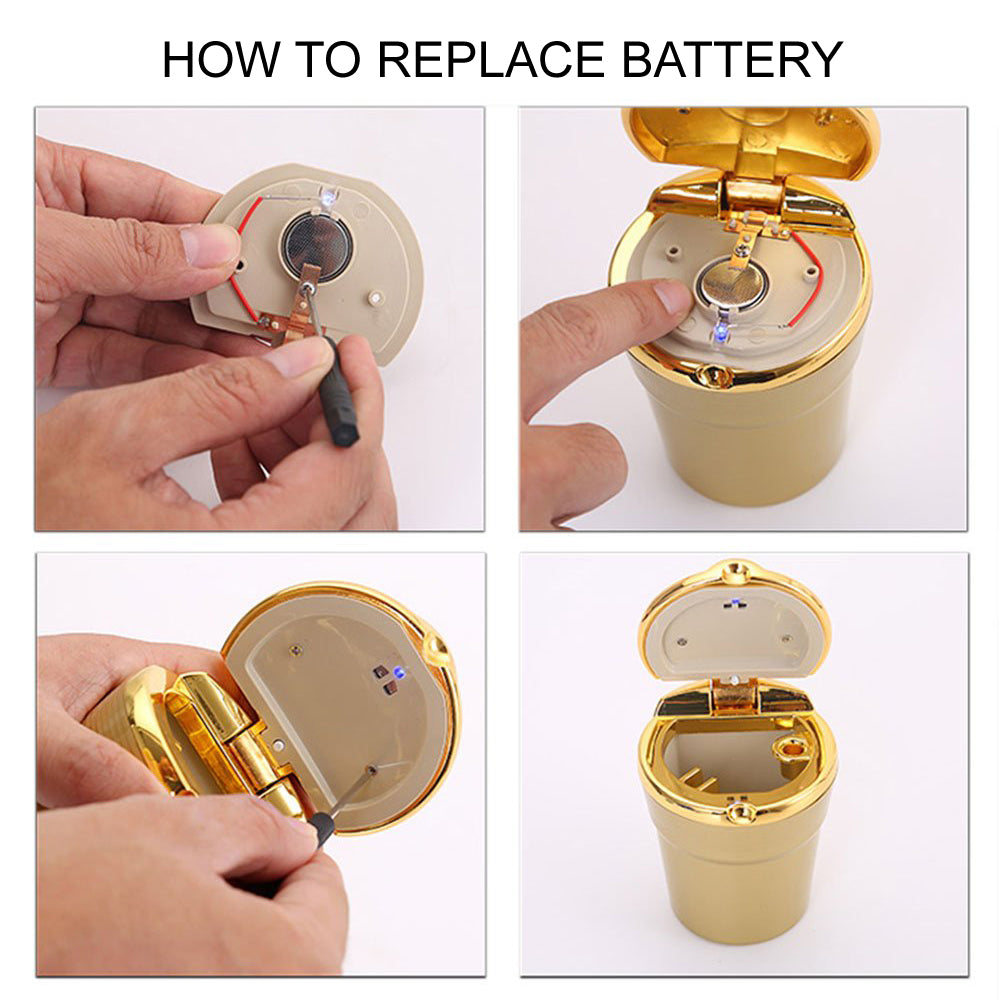 HOW TO REPLACE BATTERY