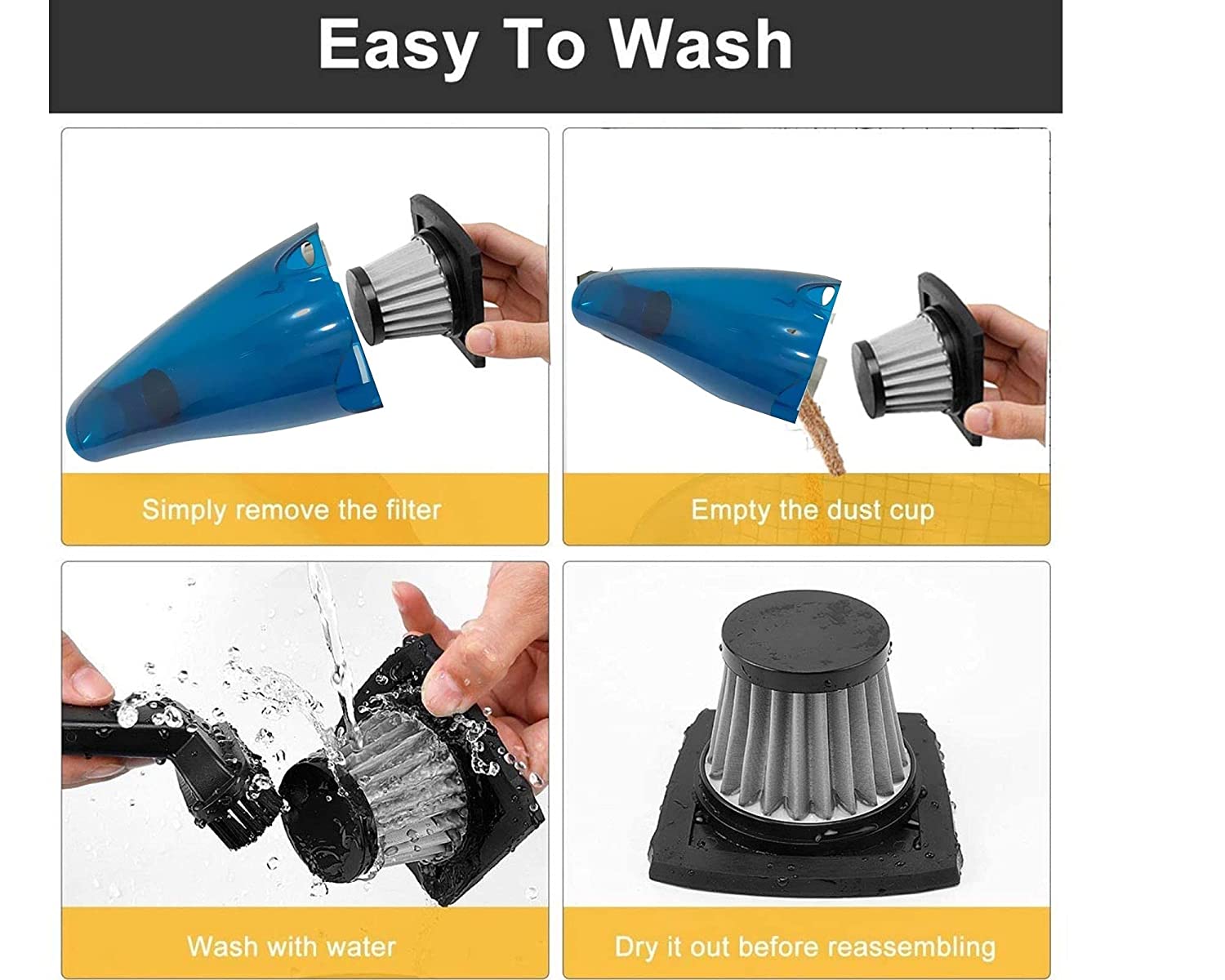 Easy To Wash

Simply remove the filter

Empty the dust cup

Wash with water

Dry it out before reassembling