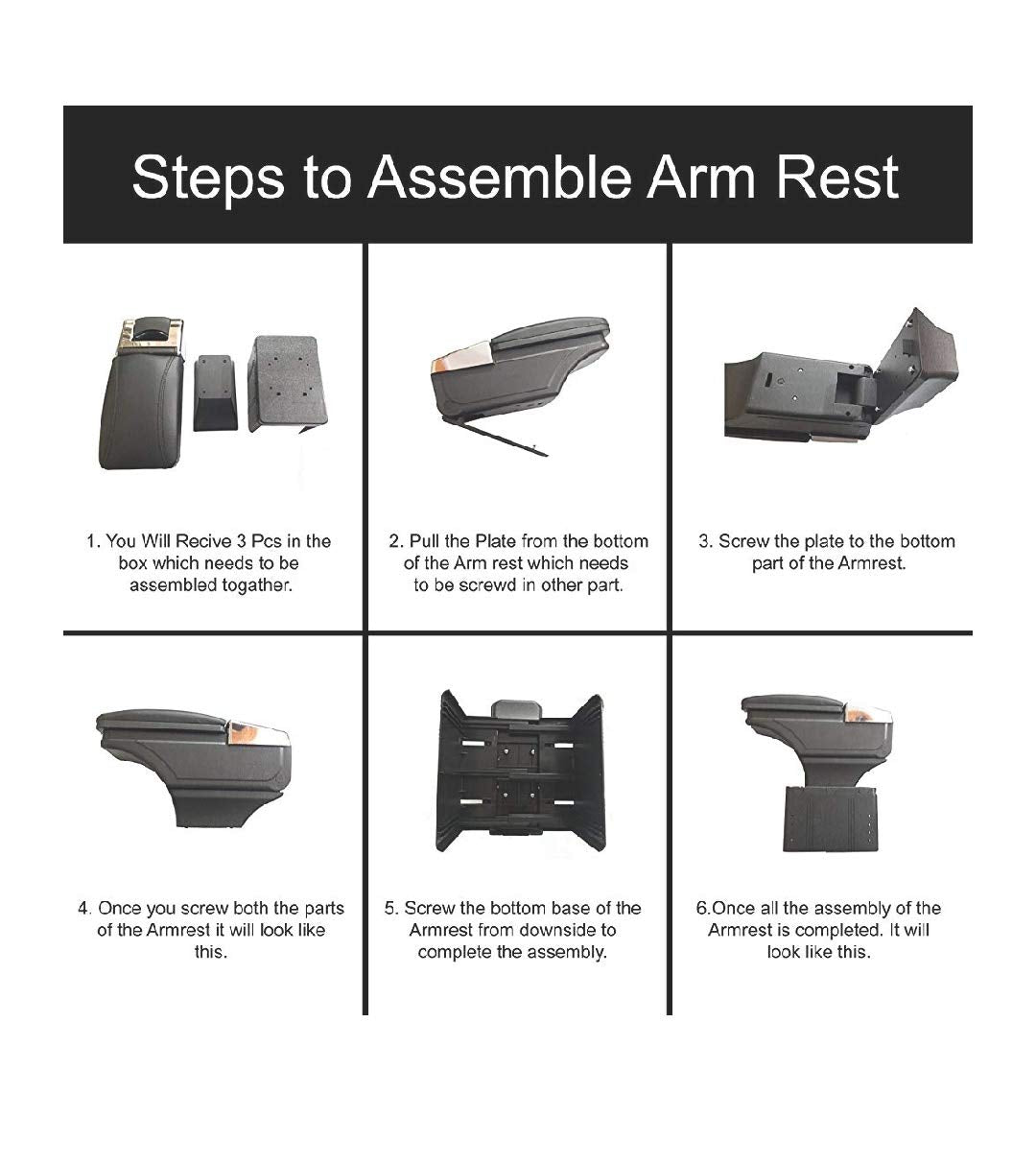 Steps to Assemble Arm Rest

1. You Will Recive 3 Pcs in the box which needs to be assembled togather.

2. Pull the Plate from the bottom of the Arm rest which needs to be screwd in other part.

3. Screw the plate to the bottom part of the Armrest.

4. Once you screw both the parts of the Armrest it will look like this.

5. Screw the bottom base of the Armrest from downside to complete the assembly.

6.Once all the assembly of the Armrest is completed. It will look like this.