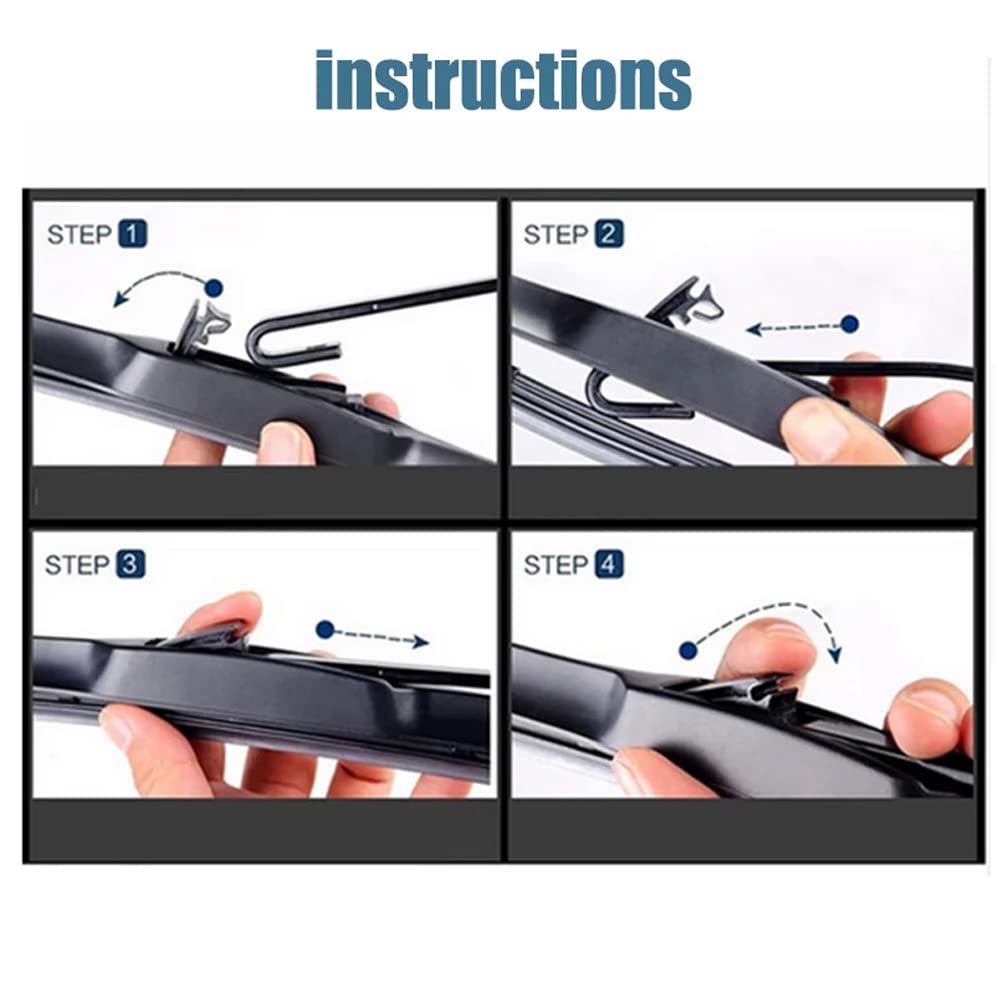 instructions

STEP 1

STEP 2

STEP 3

STEP 4