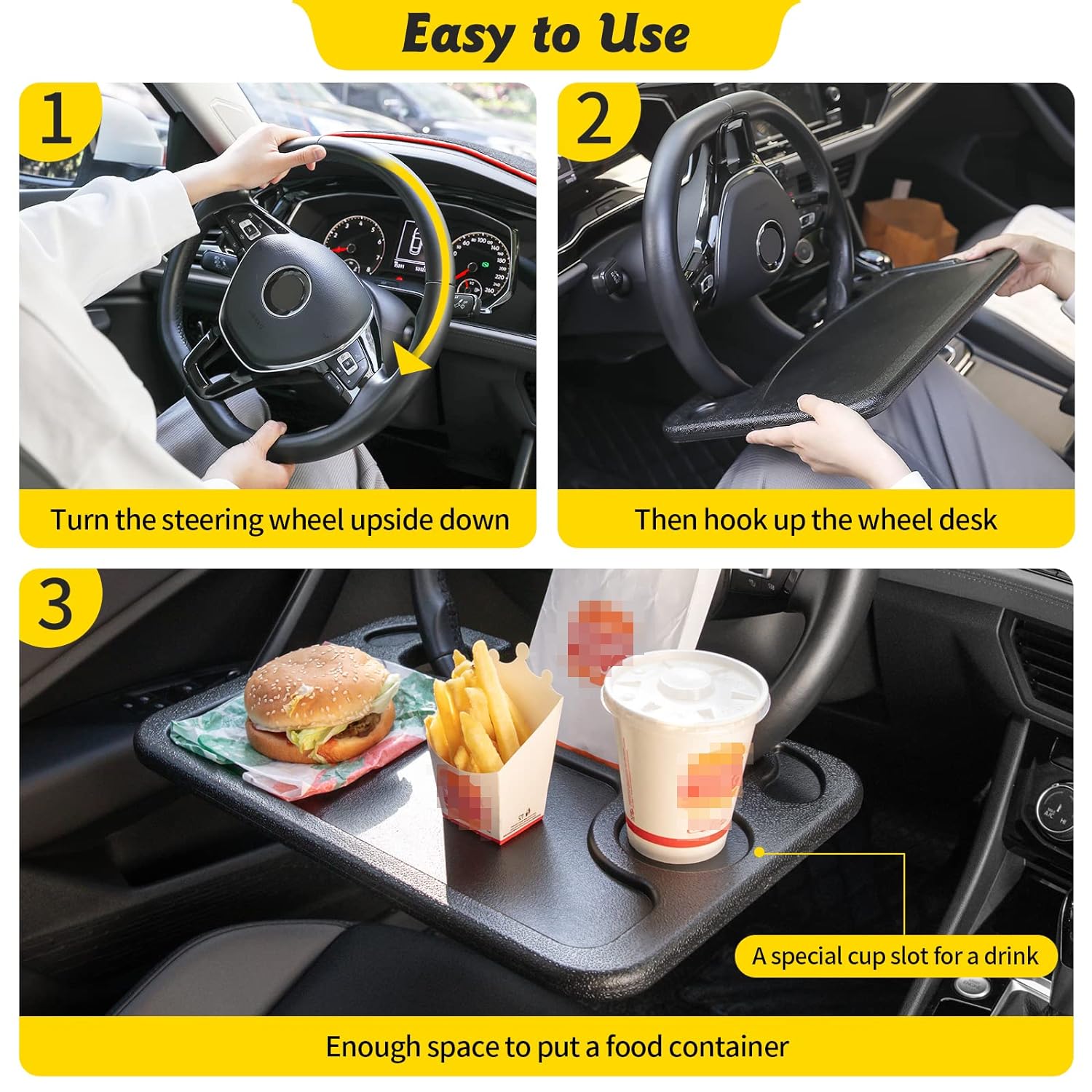 Easy to Use

1

Turn the steering wheel upside down

2

Then hook up the wheel desk

3

A special cup slot for a drink

Enough space to put a food container