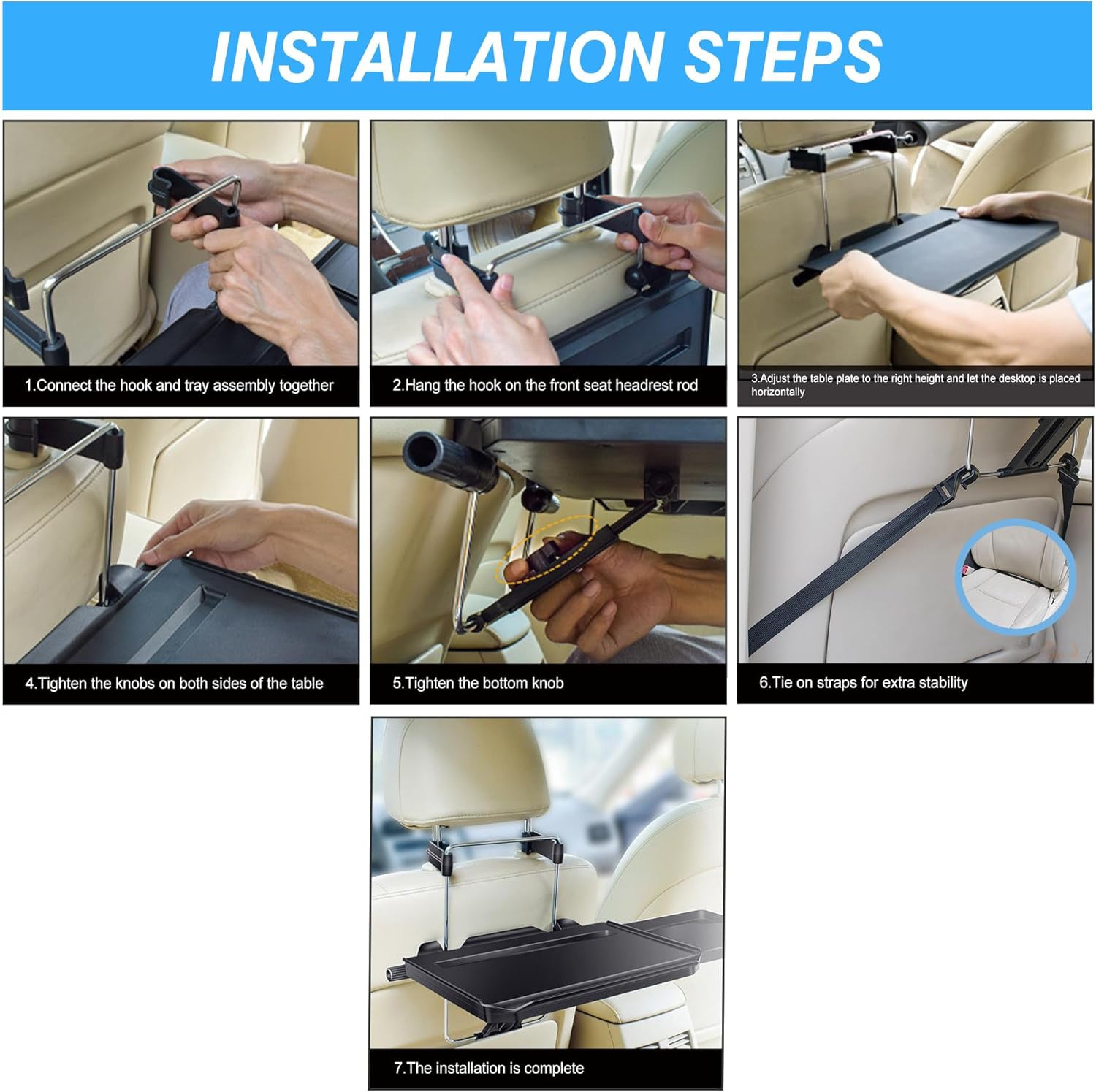 INSTALLATION STEPS

1.Connect the hook and tray assembly together

2.Hang the hook on the front seat headrest rod

3.Adjust the table plate to the right height and let the desktop is placed horizontally

4.Tighten the knobs on both sides of the table

5.Tighten the bottom knob

6.Tie on straps for extra stability

7.The installation is complete