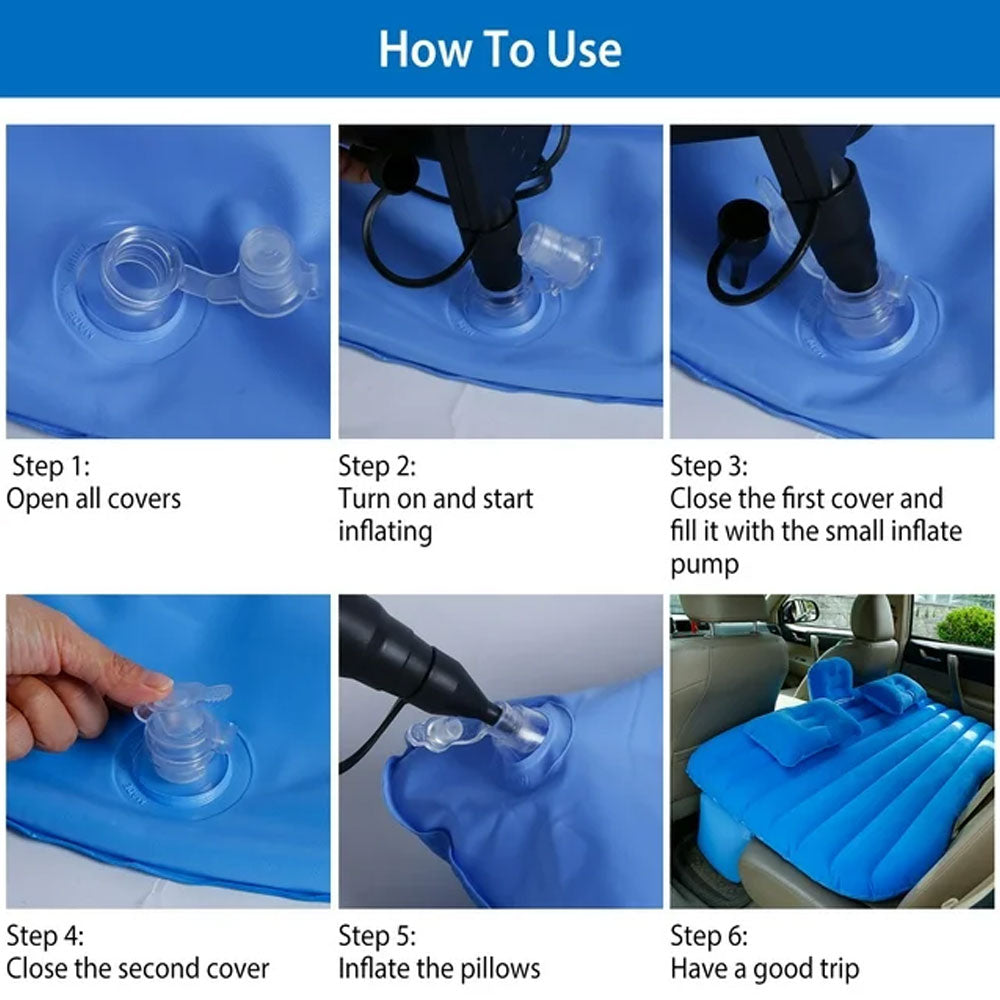 How To Use

Step 1:
Open all covers

Step 2:
Turn on and start inflating

Step 3:
Close the first cover and fill it with the small inflate pump

Step 4:
Close the second cover

Step 5:
Inflate the pillows

Step 6:
Have a good trip